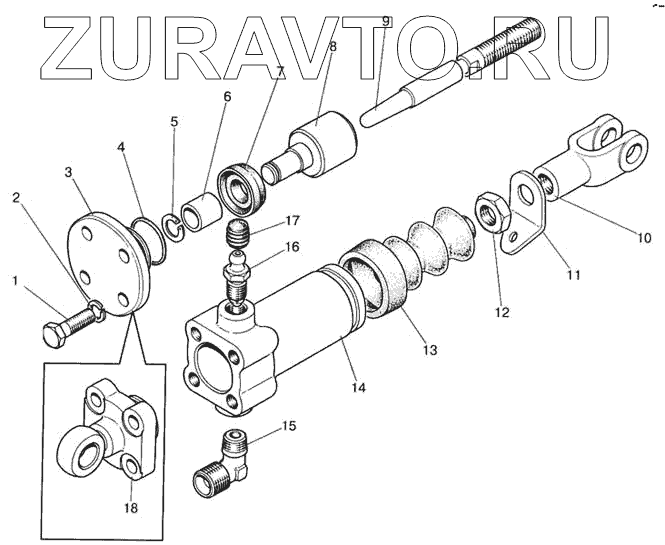 ZURAVTO.RU

9
8
7
6
5
4
3
2
1
17
16
10
11
12
13
14
15
18